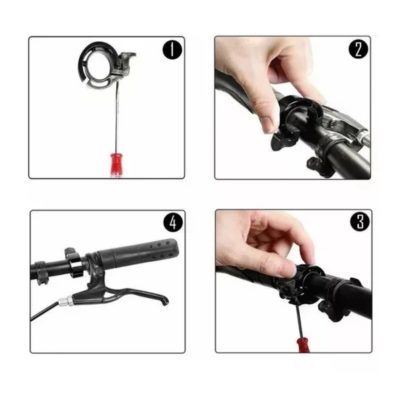 1

2

4

3